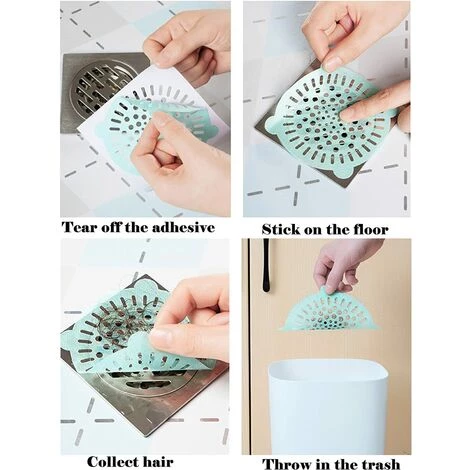 Tear off the adhesive

Stick on the floor

Collect hair

Throw in the trash