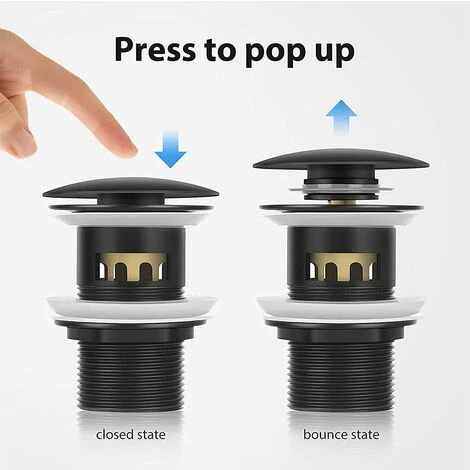 Press to pop up

closed state

bounce state