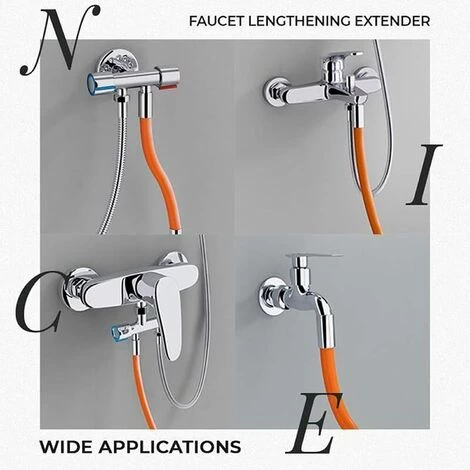 N

FAUCET LENGTHENING EXTENDER

I

C

E

WIDE APPLICATIONS