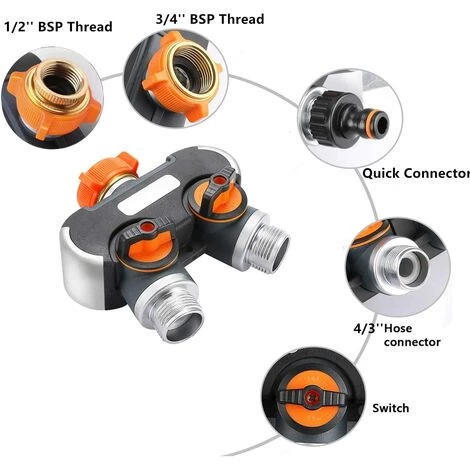 1/2'' BSP Thread

3/4'' BSP Thread

Quick Connector

4/3''Hose connector

Switch