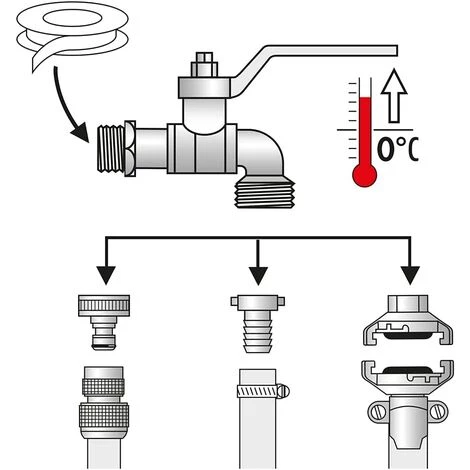 0°C