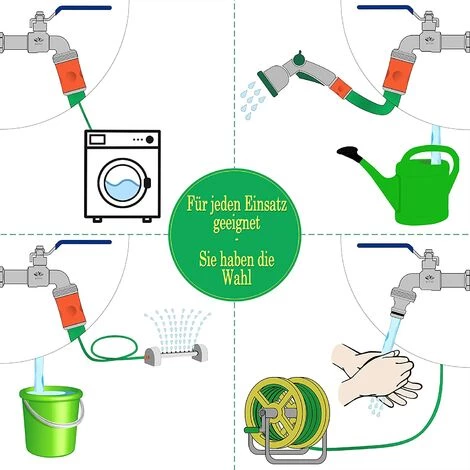 Für jeden Einsatz geeignet
-
Sie haben die Wahl