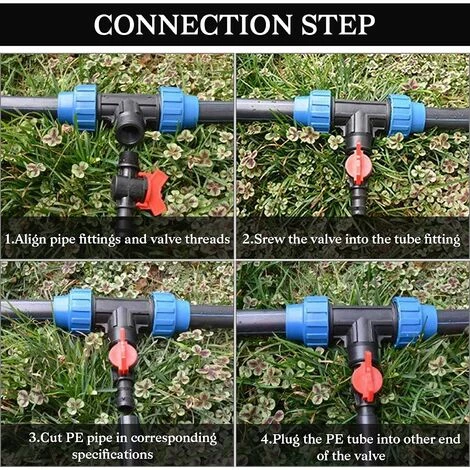 CONNECTION STEP

1.Align pipe fittings and valve threads

2.Srew the valve into the tube fitting

3.Cut PE pipe in corresponding specifications

4.Plug the PE tube into other end of the valve