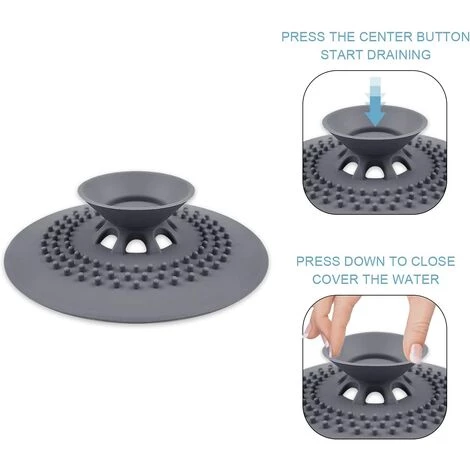 PRESS THE CENTER BUTTON
START DRAINING

PRESS DOWN TO CLOSE
COVER THE WATER