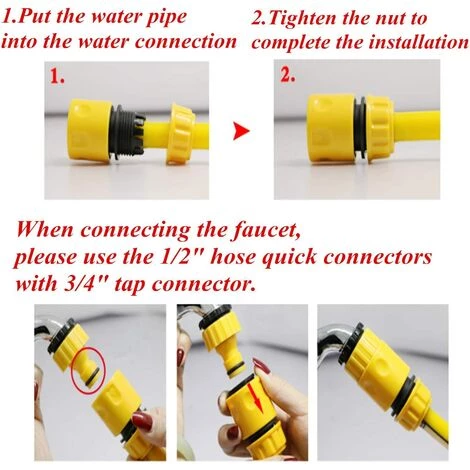 1.Put the water pipe into the water connection

2.Tighten the nut to complete the installation

1.

2.

When connecting the faucet, please use the 1/2" hose quick connectors with 3/4" tap connector.