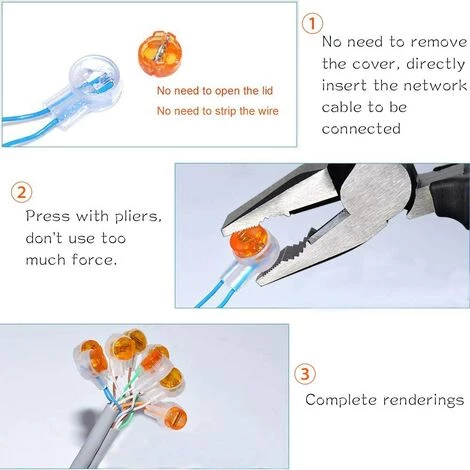 No need to open the lid
No need to strip the wire

1
No need to remove the cover, directly insert the network cable to be connected

2
Press with pliers, don't use too much force.

3
Complete renderings