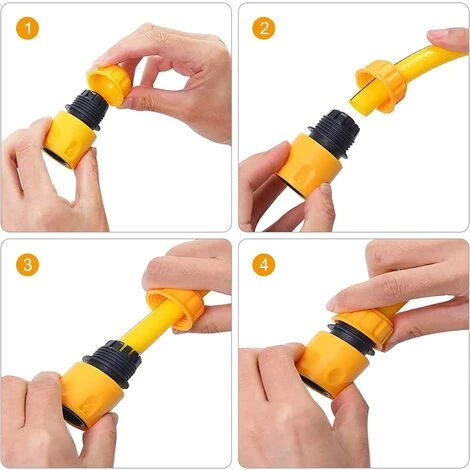 1

2

3

4