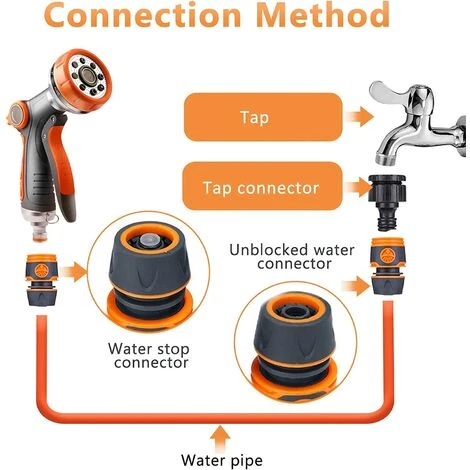 Connection Method

Tap

Tap connector

Unblocked water connector

Water stop connector

Water pipe