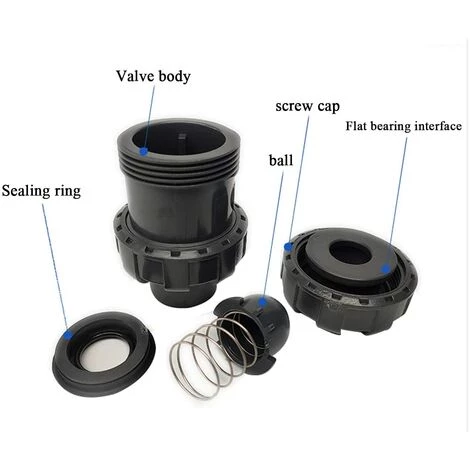 Valve body

screw cap

Flat bearing interface

ball

Sealing ring