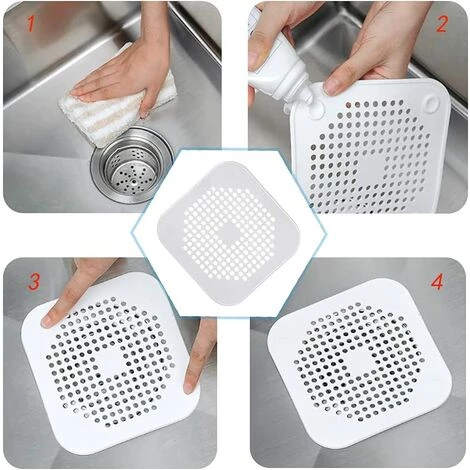 1

2

3

4