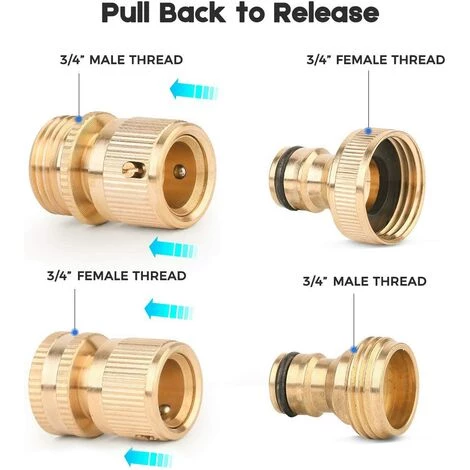 Pull Back to Release

3/4" MALE THREAD

3/4" FEMALE THREAD

3/4" FEMALE THREAD

3/4" MALE THREAD